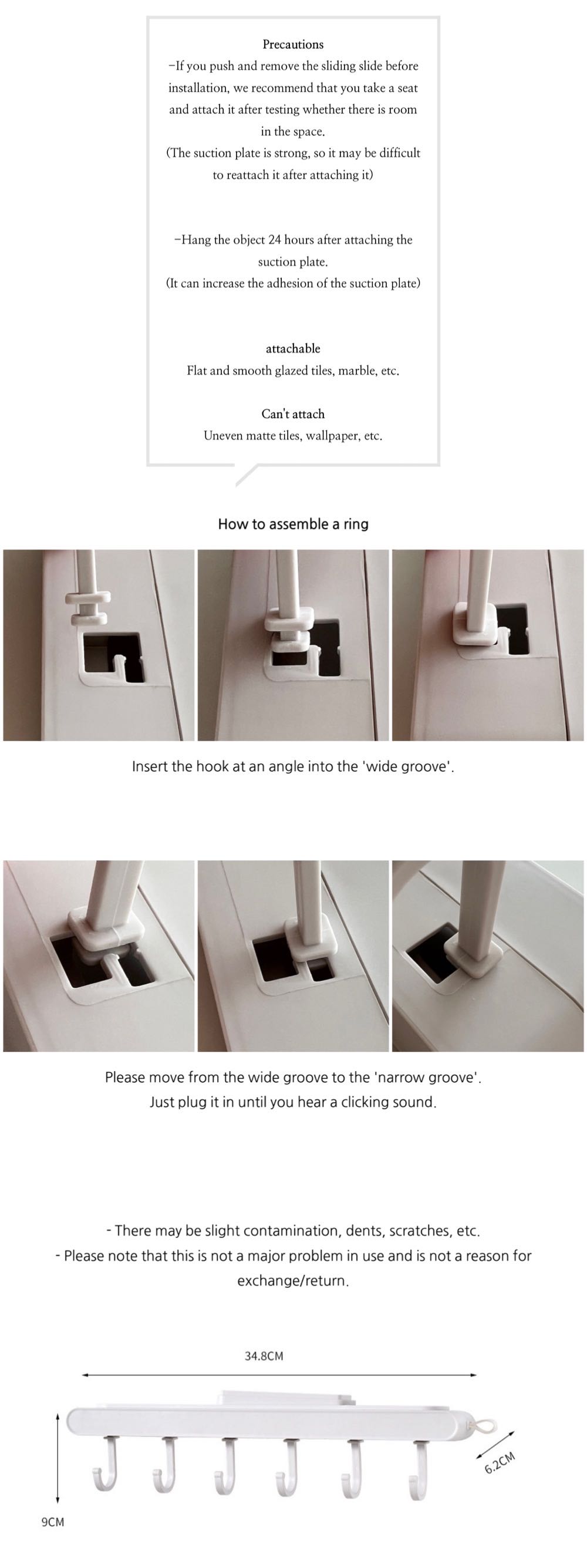 Precautions
-If you push and remove the sliding slide before installation, we recommend that you take a seat and attach it after testing whether there is room in the space.
(The suction plate is strong, so it may be difficult to reattach it after attaching it)

-Hang the object 24 hours after attaching the suction plate.
(It can increase the adhesion of the suction plate)

attachable
Flat and smooth glazed tiles, marble, etc.

Can't attach
Uneven matte tiles, wallpaper, etc.

How to assemble a ring

Insert the hook at an angle into the 'wide groove'.

Please move from the wide groove to the 'narrow groove'.
Just plug it in until you hear a clicking sound.

- There may be slight contamination, dents, scratches, etc.
- Please note that this is not a major problem in use and is not a reason for exchange/return.

34.8CM

6.2CM

9CM