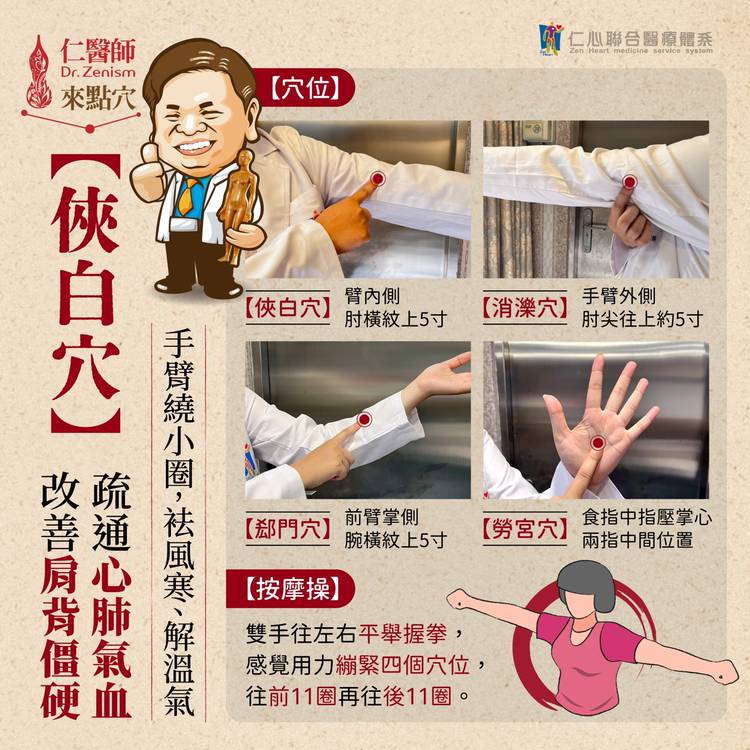 仁醫師
Dr. Zenism
來點穴

仁心聯合醫療體系
Zen Heart medicine service system

【俠白穴】

疏通心肺氣血
改善肩背僵硬

手臂繞小圈，袪風寒、解溫氣

【穴位】

【俠白穴】 臂內側 肘橫紋上5寸

【消濼穴】 手臂外側 肘尖往上約5寸

【郄門穴】 前臂掌側 腕橫紋上5寸

【勞宮穴】 食指中指壓掌心 兩指中間位置

【按摩操】

雙手往左右平舉握拳，
感覺用力繃緊四個穴位，
往前11圈再往後11圈。