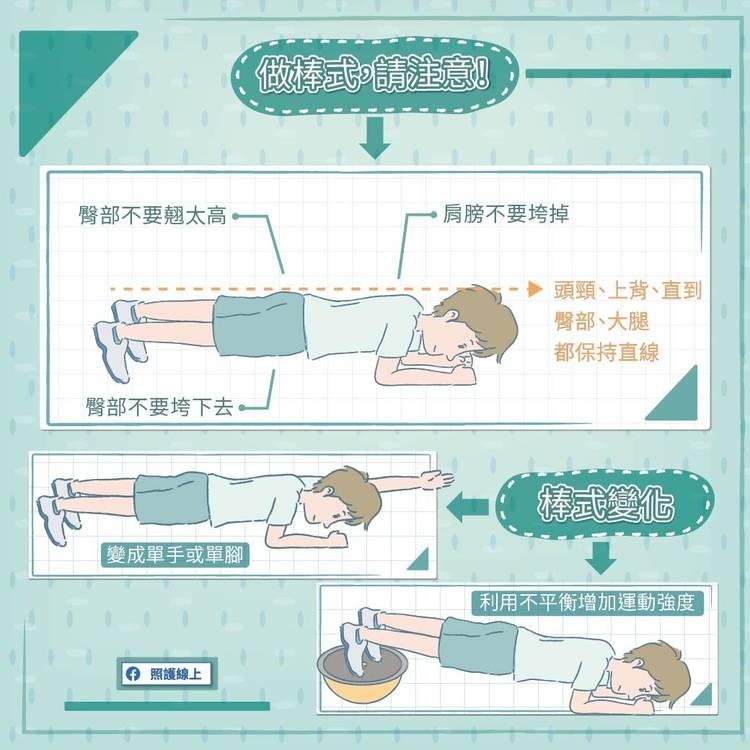 做棒式，請注意！

臀部不要翹太高

肩膀不要垮掉

頭頸、上背、直到臀部、大腿都保持直線

臀部不要垮下去

棒式變化

變成單手或單腳

利用不平衡增加運動強度

照護線上