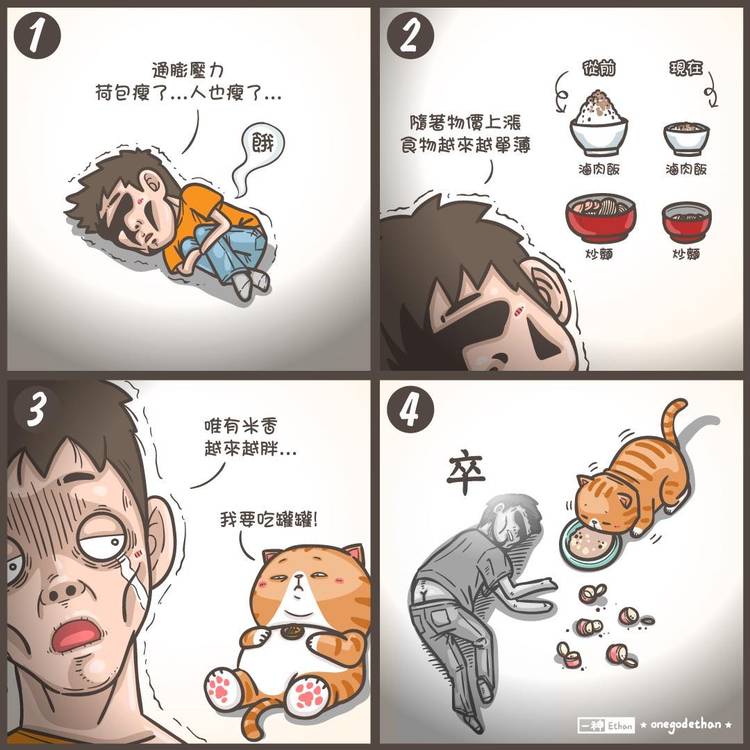 1

通膨壓力
荷包瘦了...人也瘦了...

餓

2

隨著物價上漲
食物越來越單薄

從前

現在

滷肉飯

滷肉飯

炒麵

炒麵

3

唯有米香
越來越胖...

我要吃罐罐!

4

卒

一神 Ethan ★ onegodethan ★