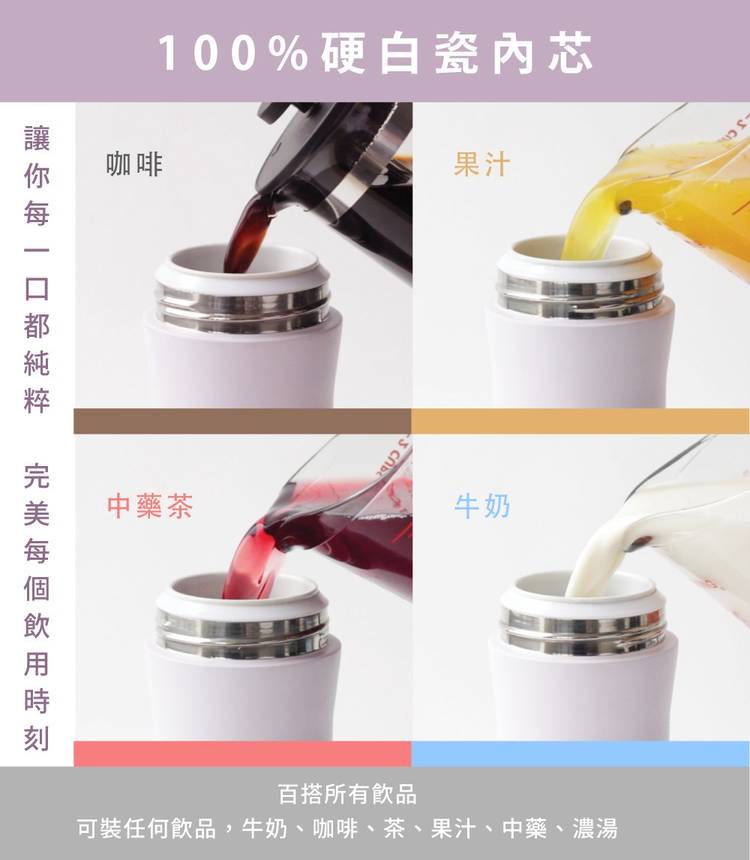 100%硬白瓷內芯

讓你每一口都純粹

完美每個飲用時刻

咖啡

果汁

中藥茶

牛奶

百搭所有飲品

可裝任何飲品，牛奶、咖啡、茶、果汁、中藥、濃湯