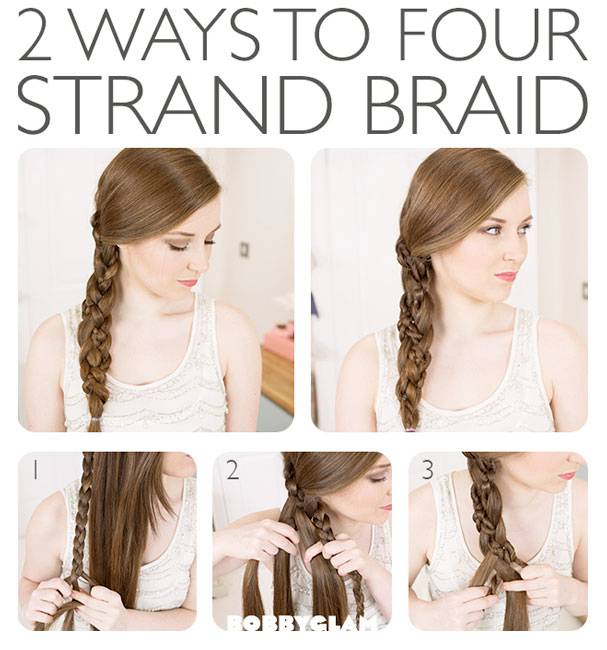 2 WAYS TO FOUR STRAND BRAID

1

2

3

BOBBYGLAM