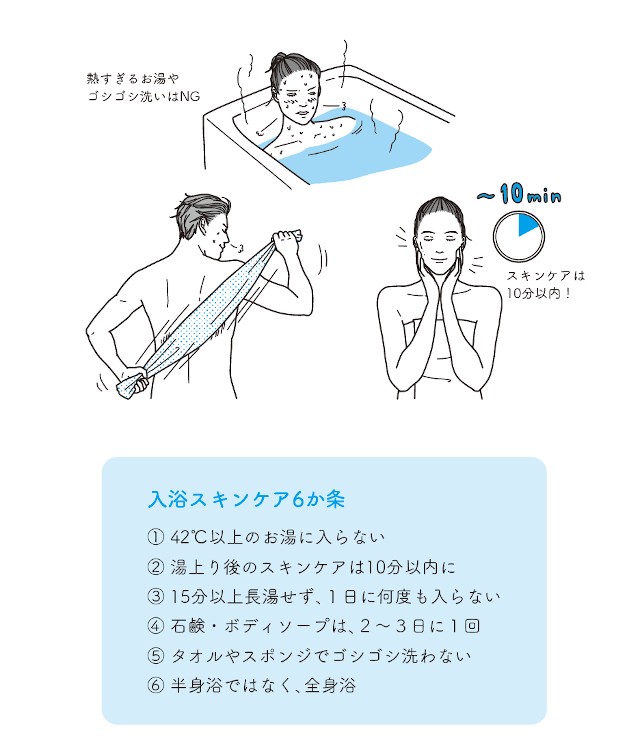 熱すぎるお湯や
ゴシゴシ洗いはNG

~10min

スキンケアは
10分以内！

入浴スキンケア6か条

① 42℃以上のお湯に入らない
② 湯上り後のスキンケアは10分以内に
③ 15分以上長湯せず、1日に何度も入らない
④ 石鹸・ボディソープは、2～3日に1回
⑤ タオルやスポンジでゴシゴシ洗わない
⑥ 半身浴ではなく、全身浴