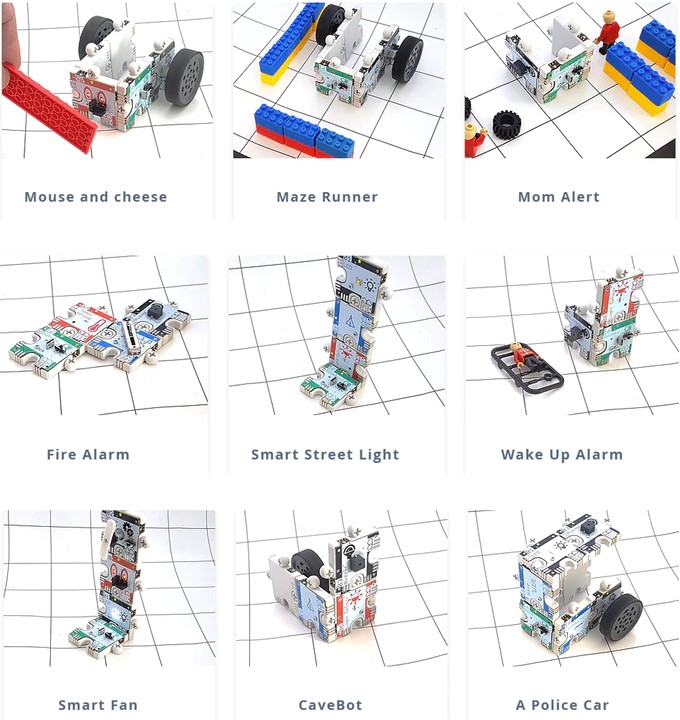 Mouse and cheese

Maze Runner

Mom Alert

Fire Alarm

Smart Street Light

Wake Up Alarm

Smart Fan

CaveBot

A Police Car