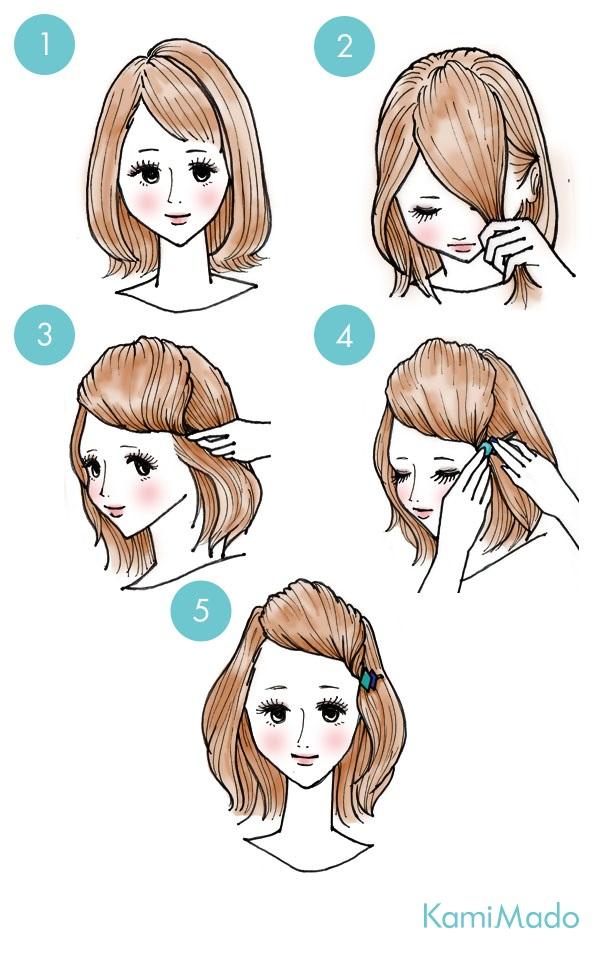 1
2
3
4
5
KamiMado