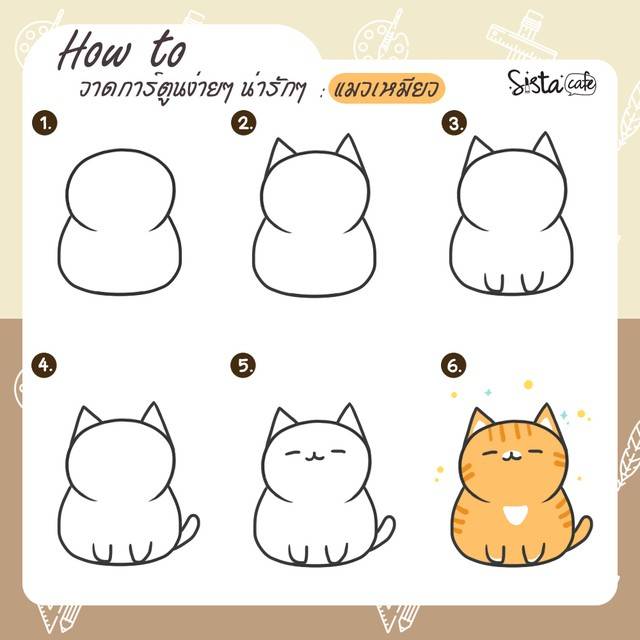 How to
วาดการ์ตูนง่ายๆ น่ารักๆ : แมวเหมียว

Sista cafe

1.

2.

3.

4.

5.

6.