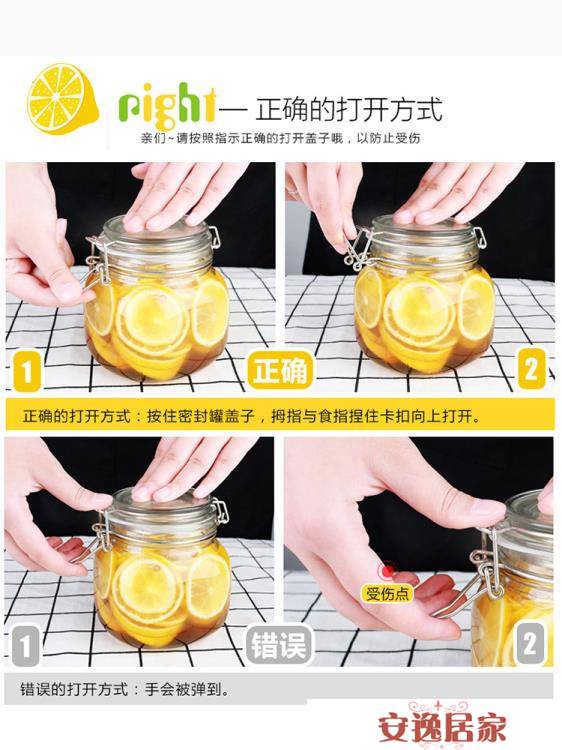 right— 正确的打开方式
亲们~请按照指示正确的打开盖子哦，以防止受伤

1

正确

2

正确的打开方式：按住密封罐盖子，拇指与食指捏住卡扣向上打开。

1

错误

受伤点

2

错误的打开方式：手会被弹到。

安逸居家