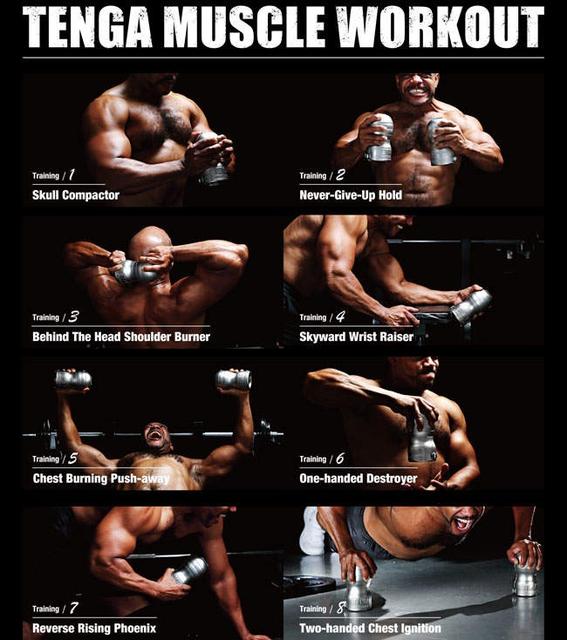 TENGA MUSCLE WORKOUT

Training / 1
Skull Compactor

Training / 2
Never-Give-Up Hold

Training / 3
Behind The Head Shoulder Burner

Training / 4
Skyward Wrist Raiser

Training / 5
Chest Burning Push-away

Training / 6
One-handed Destroyer

Training / 7
Reverse Rising Phoenix

Training / 8
Two-handed Chest Ignition