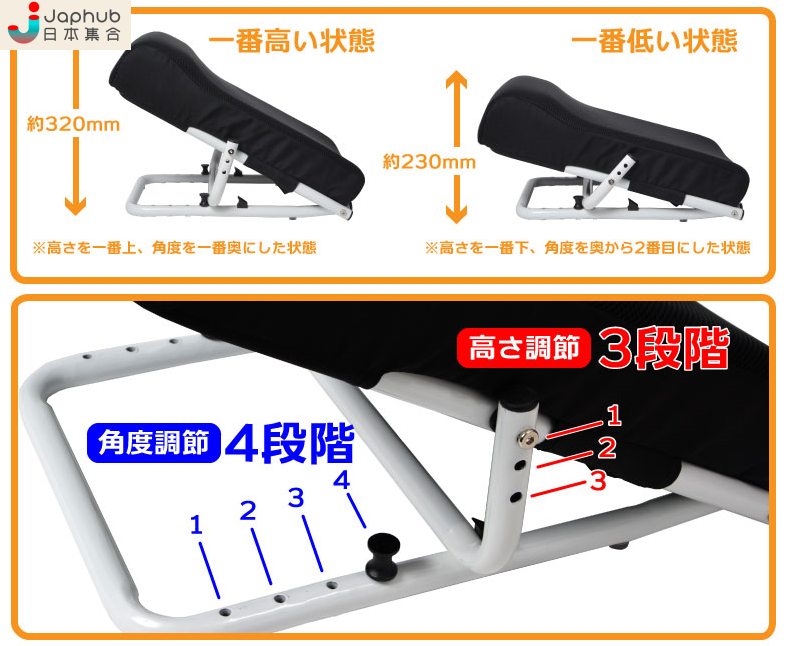 Japhub
日本集合

一番高い状態

約320mm

※高さを一番上、角度を一番奥にした状態

一番低い状態

約230mm

※高さを一番下、角度を奥から2番目にした状態

高さ調節 3段階

1
2
3

角度調節 4段階

1
2
3
4