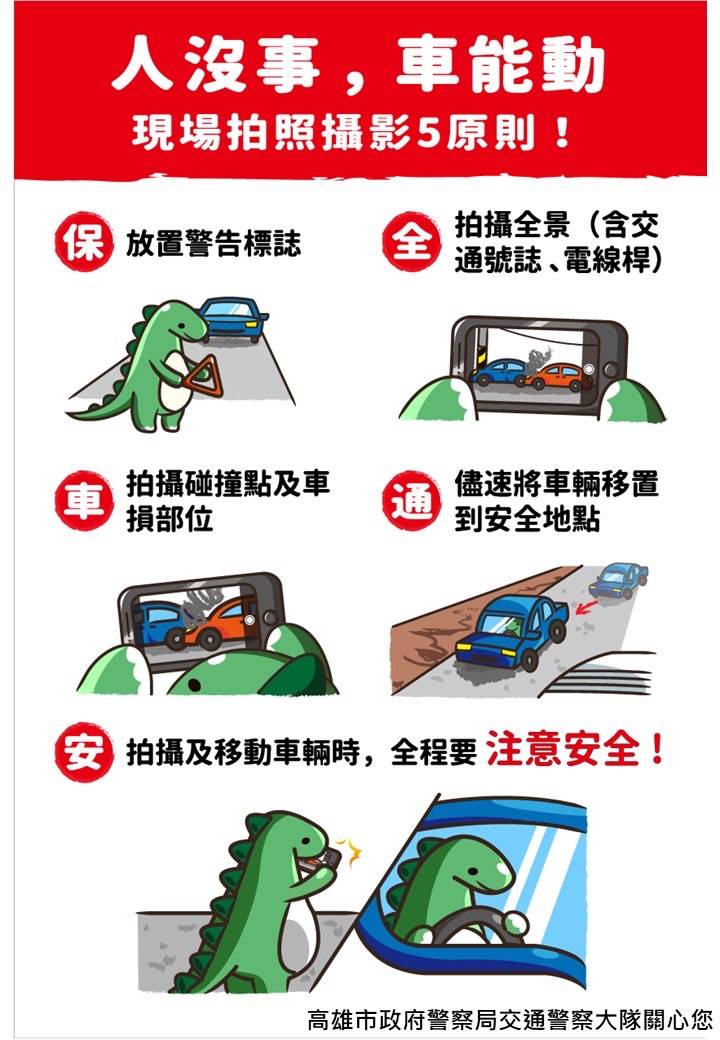 人沒事，車能動
現場拍照攝影5原則！

保 放置警告標誌

全 拍攝全景（含交通號誌、電線桿）

車 拍攝碰撞點及車損部位

通 儘速將車輛移置到安全地點

安 拍攝及移動車輛時，全程要 注意安全！

高雄市政府警察局交通警察大隊關心您