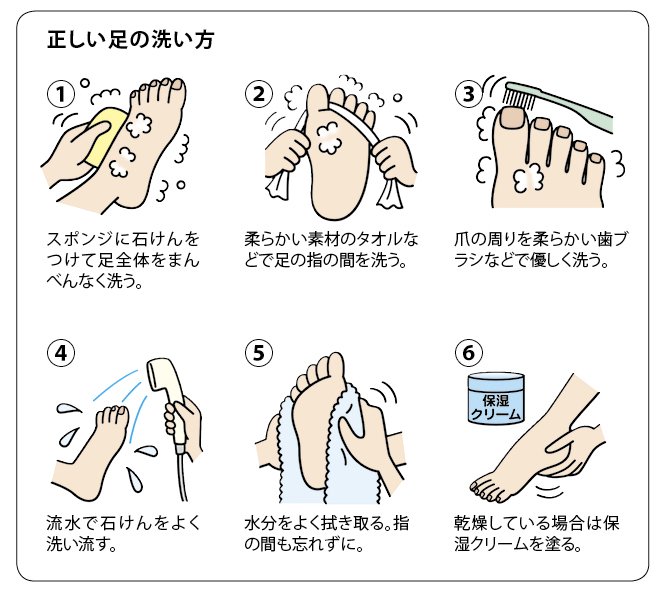 正しい足の洗い方

1
スポンジに石けんをつけて足全体をまんべんなく洗う。

2
柔らかい素材のタオルなどで足の指の間を洗う。

3
爪の周りを柔らかい歯ブラシなどで優しく洗う。

4
流水で石けんをよく洗い流す。

5
水分をよく拭き取る。指の間も忘れずに。

6
保湿クリーム
乾燥している場合は保湿クリームを塗る。