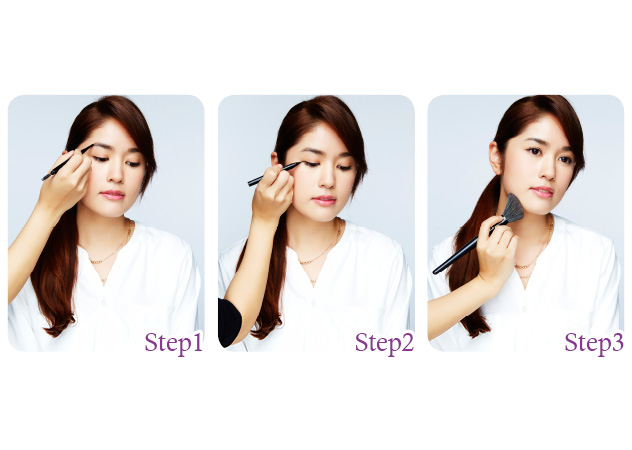 Step1

Step2

Step3