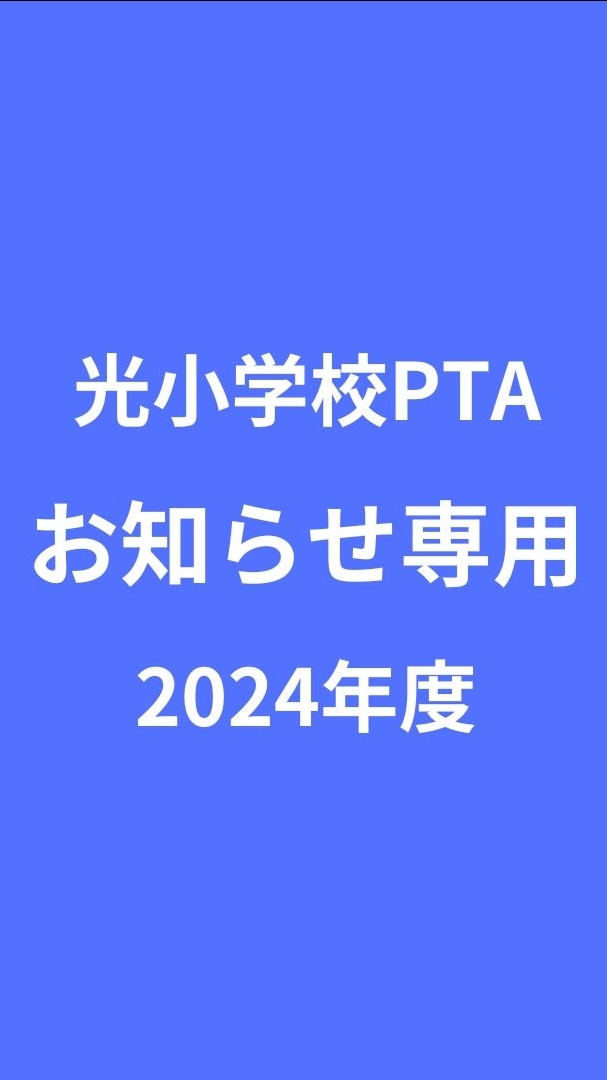 光小学校PTA
お知らせ専用
2024年度