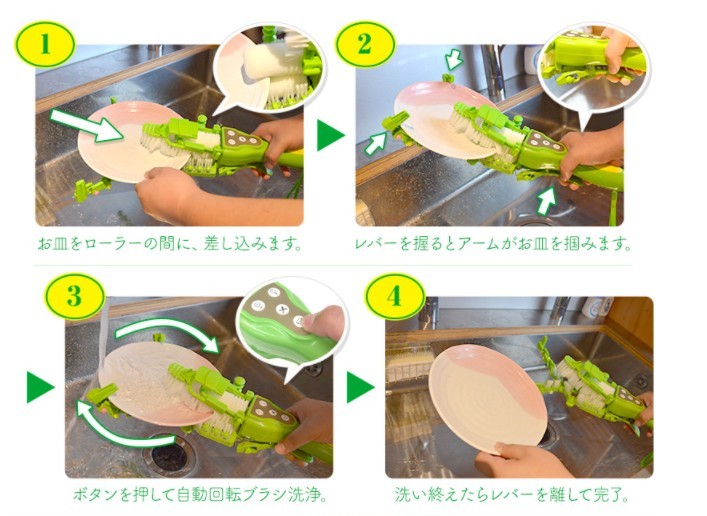 1

お皿をローラーの間に、差し込みます。

2

レバーを握るとアームがお皿を掴みます。

3

ボタンを押して自動回転ブラシ洗浄。

4

洗い終えたらレバーを離して完了。