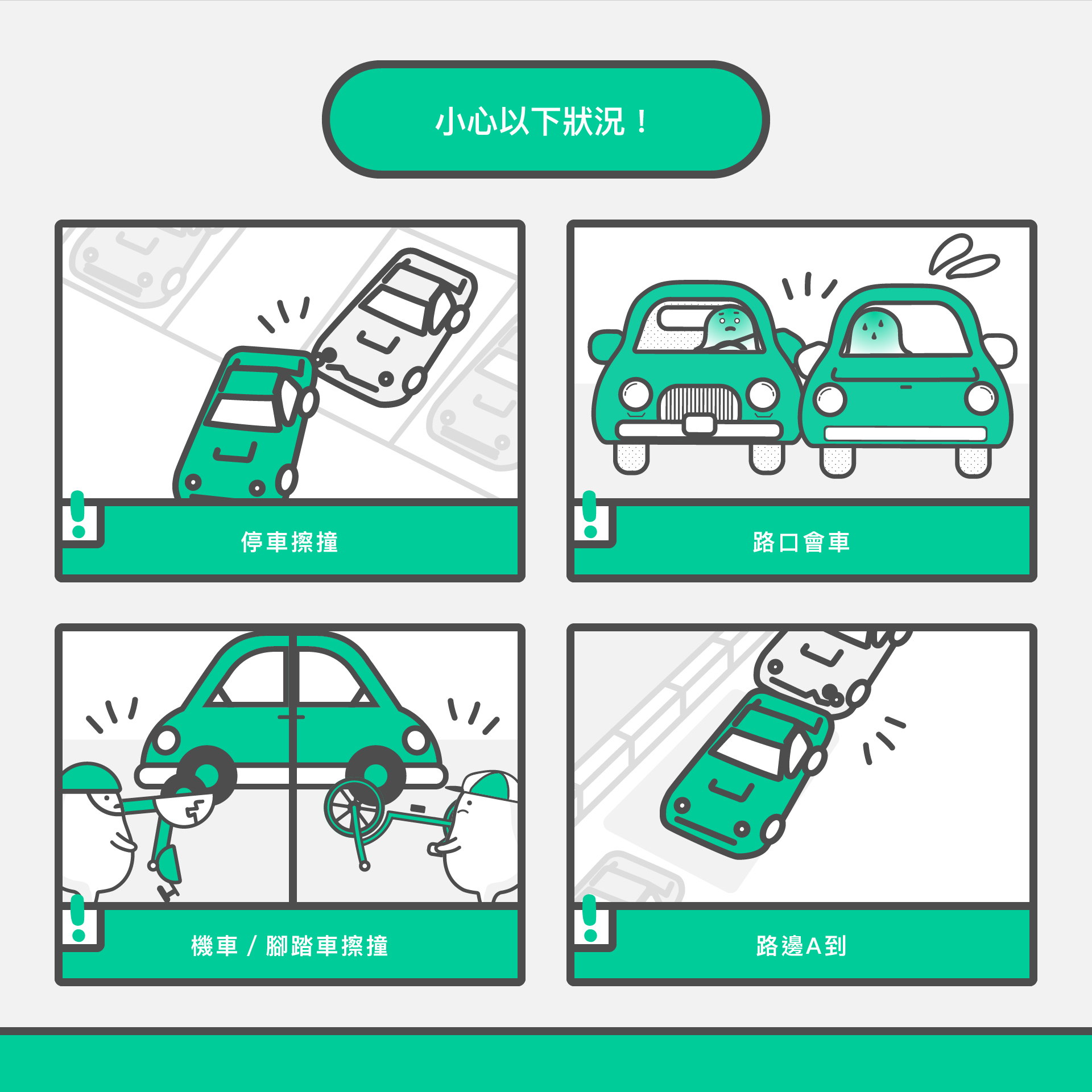 小心以下狀況！

停車擦撞

路口會車

機車 / 腳踏車擦撞

路邊A到