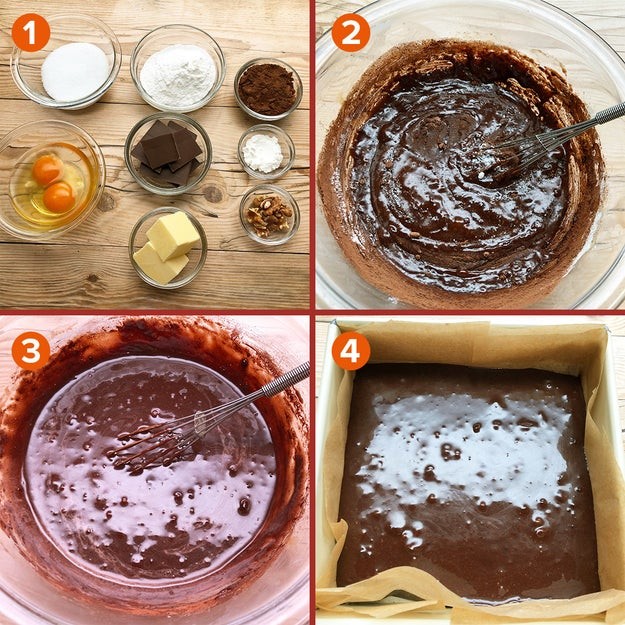 1

2

3

4