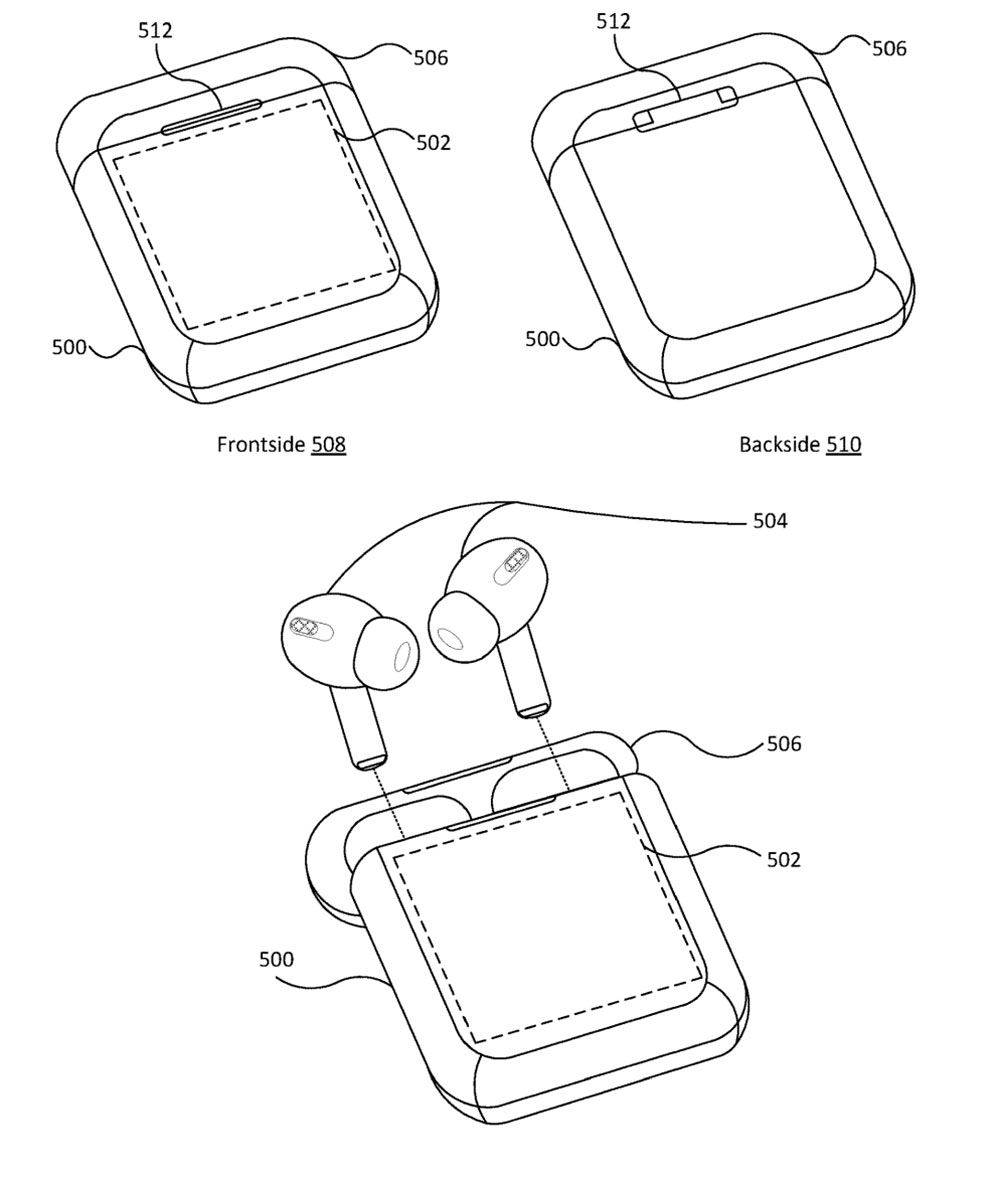 512
506
502
500
Frontside 508

512
506
500
Backside 510

504
506
502
500