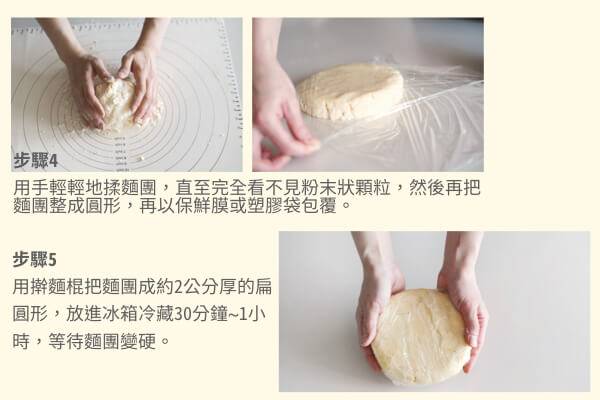 步驟4
用手輕輕地揉麵團，直至完全看不見粉末狀顆粒，然後再把麵團整成圓形，再以保鮮膜或塑膠袋包覆。

步驟5
用擀麵棍把麵團成約2公分厚的扁圓形，放進冰箱冷藏30分鐘~1小時，等待麵團變硬。