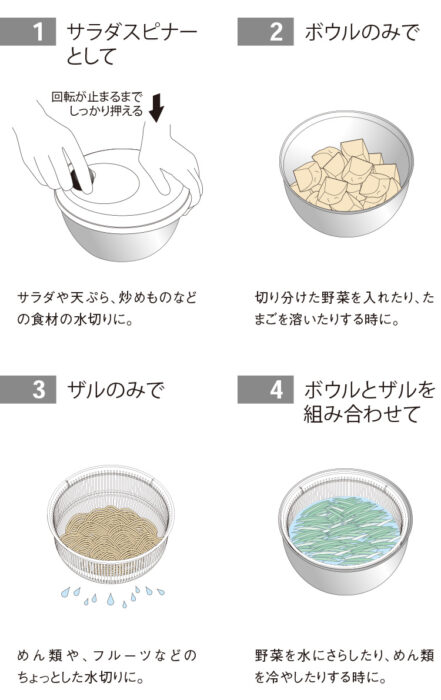 1 サラダスピナーとして

回転が止まるまでしっかり押える

サラダや天ぷら、炒めものなどの食材の水切りに。

2 ボウルのみで

切り分けた野菜を入れたり、たまごを溶いたりする時に。

3 ザルのみで

めん類や、フルーツなどのちょっとした水切りに。

4 ボウルとザルを組み合わせて

野菜を水にさらしたり、めん類を冷やしたりする時に。