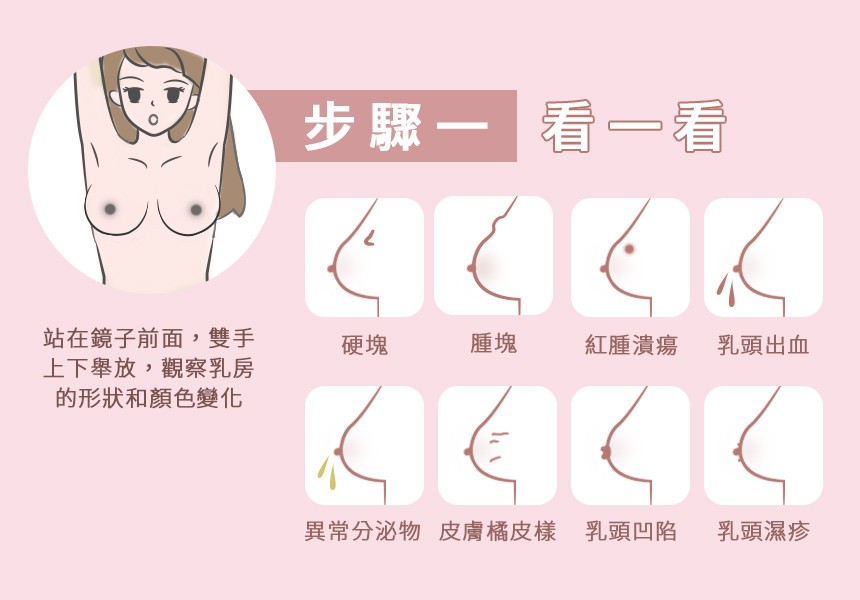 步驟一 看一看

站在鏡子前面，雙手上下舉放，觀察乳房的形狀和顏色變化

硬塊

腫塊

紅腫潰瘍

乳頭出血

異常分泌物

皮膚橘皮樣

乳頭凹陷

乳頭濕疹