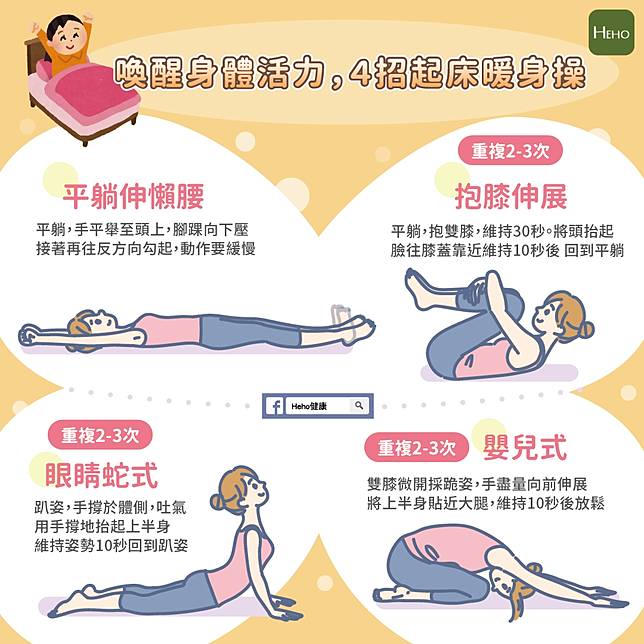 HEHO

喚醒身體活力，4招起床暖身操

平躺伸懶腰

平躺，手平舉至頭上，腳踝向下壓
接著再往反方向勾起，動作要緩慢

重複2-3次

抱膝伸展

平躺，抱雙膝，維持30秒。將頭抬起
臉往膝蓋靠近維持10秒後 回到平躺

Heho健康

重複2-3次

眼睛蛇式

趴姿，手撐於體側，吐氣
用手撐地抬起上半身
維持姿勢10秒回到趴姿

重複2-3次

嬰兒式

雙膝微開採跪姿，手盡量向前伸展
將上半身貼近大腿，維持10秒後放鬆