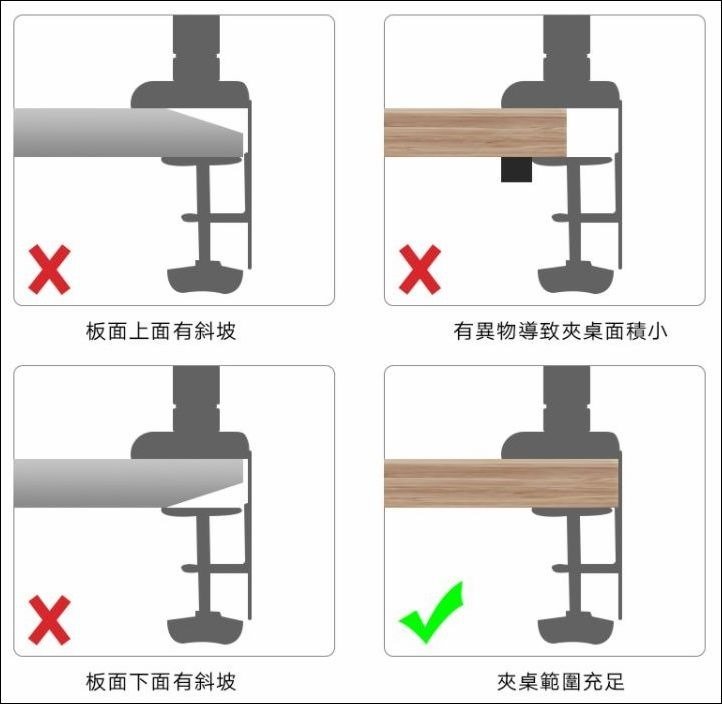 板面上面有斜坡

有異物導致夾桌面積小

板面下面有斜坡

夾桌範圍充足