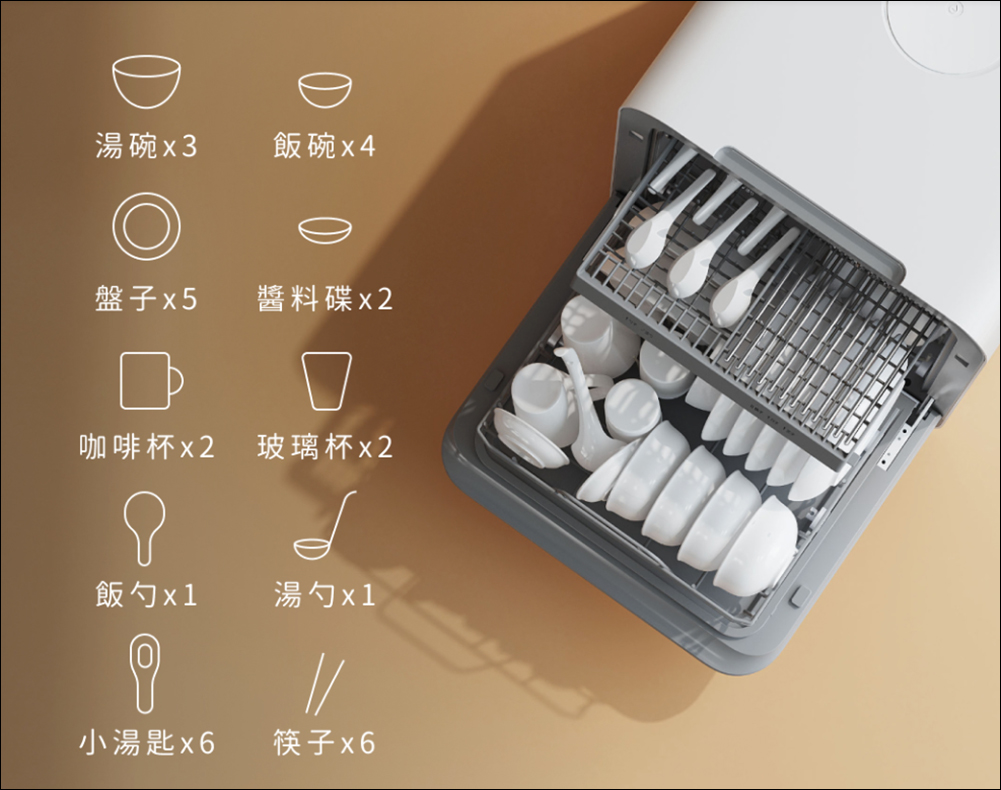 湯碗x3
飯碗x4
盤子x5
醬料碟x2
咖啡杯x2
玻璃杯x2
飯勺x1
湯勺x1
小湯匙x6
筷子x6