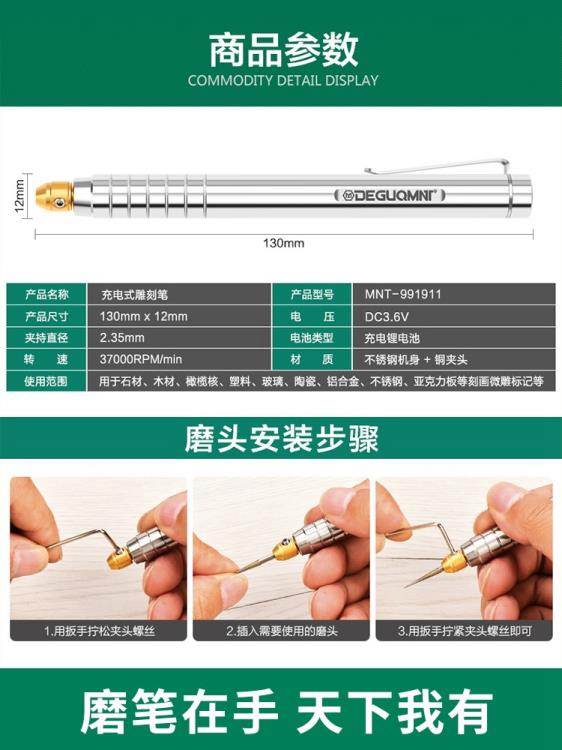 商品参数
COMMODITY DETAIL DISPLAY

12mm

DEGUQMNT

130mm

| 产品名称 | 充电式雕刻笔 | 产品型号 | MNT-991911 |
|---|---|---|---|
| 产品尺寸 | 130mm x 12mm | 电　压 | DC3.6V |
| 夹持直径 | 2.35mm | 电池类型 | 充电锂电池 |
| 转　速 | 37000RPM/min | 材　质 | 不锈钢机身 + 铜夹头 |
| 使用范围 | 用于石材、木材、橄榄核、塑料、玻璃、陶瓷、铝合金、不锈钢、亚克力板等刻画微雕标记等 | | |

磨头安装步骤

1.用扳手拧松夹头螺丝

2.插入需要使用的磨头

3.用扳手拧紧夹头螺丝即可

磨笔在手 天下我有