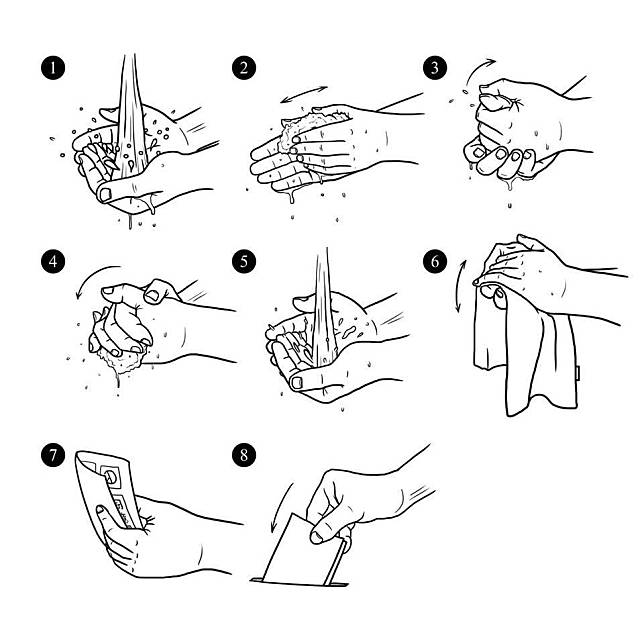 1

2

3

4

5

6

7

8