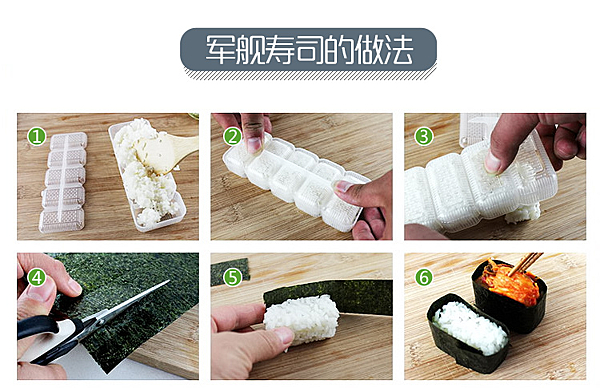 军舰寿司的做法

1

2

3

4

5

6