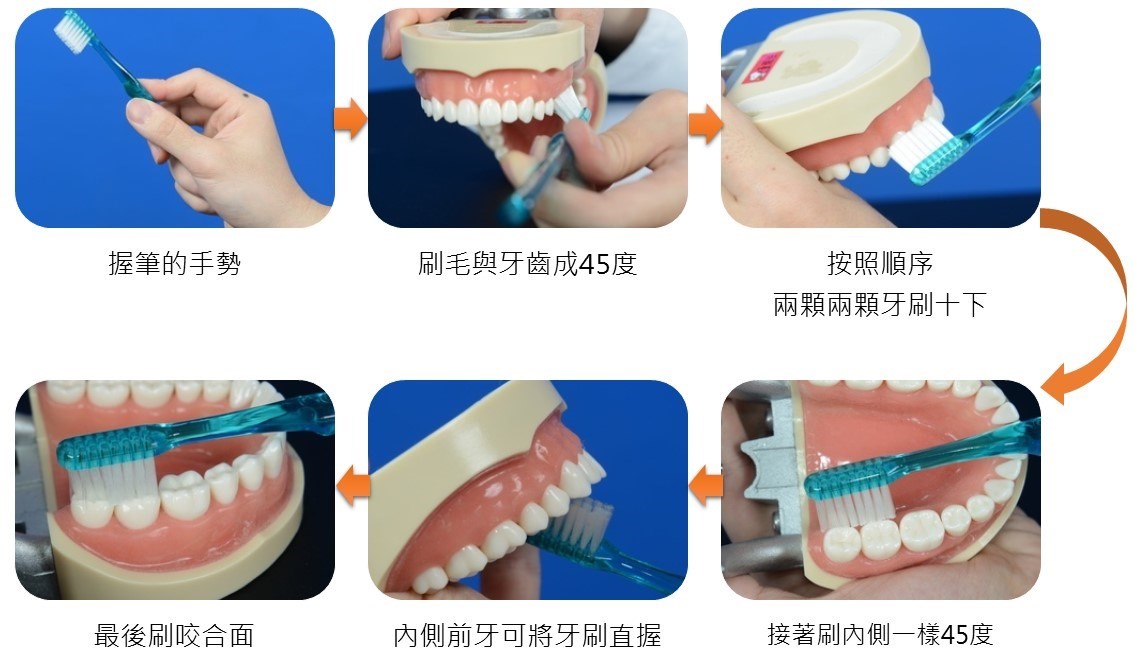 握筆的手勢

刷毛與牙齒成45度

按照順序
兩顆兩顆牙刷十下

接著刷內側一樣45度

內側前牙可將牙刷直握

最後刷咬合面