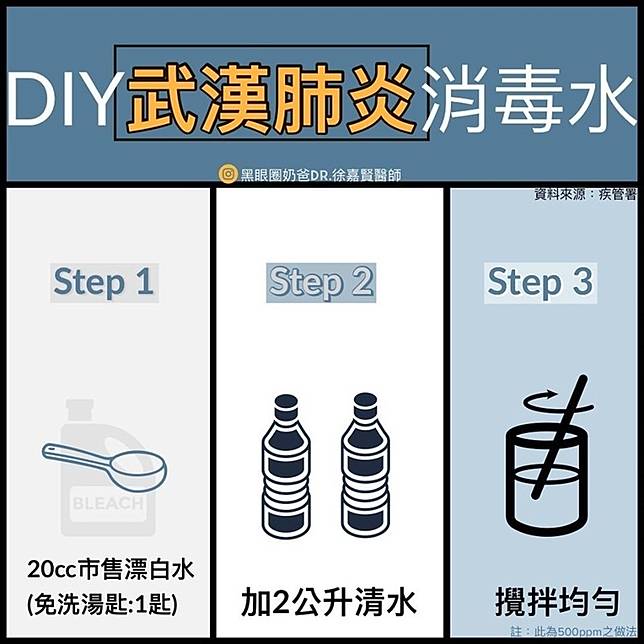 DIY武漢肺炎消毒水

黑眼圈奶爸DR.徐嘉賢醫師

資料來源：疾管署

Step 1

BLEACH

20cc市售漂白水
(免洗湯匙:1匙)

Step 2

加2公升清水

Step 3

攪拌均勻

註：此為500ppm之做法