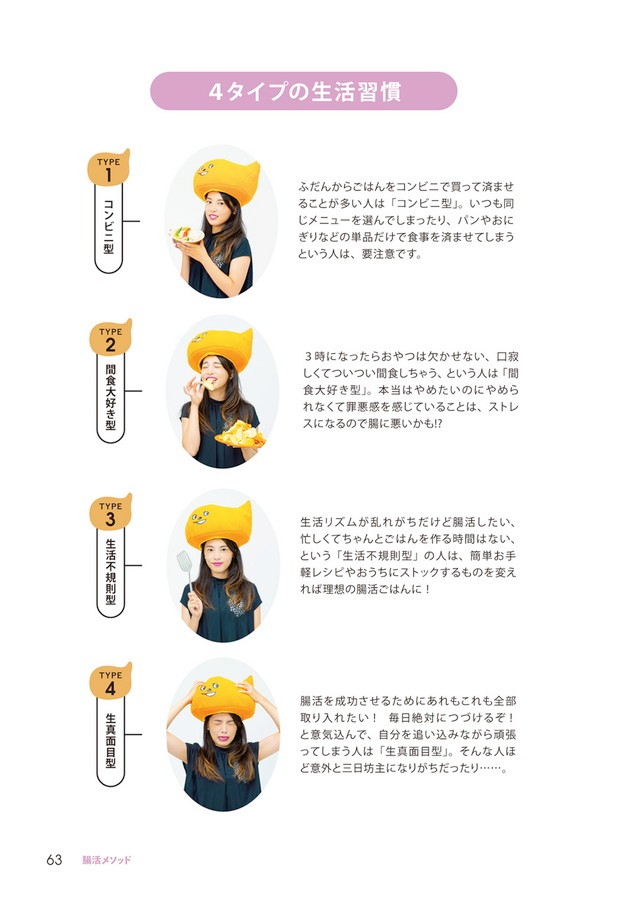 4タイプの生活習慣

TYPE 1
コンビニ型

ふだんからごはんをコンビニで買って済ませることが多い人は「コンビニ型」。いつも同じメニューを選んでしまったり、パンやおにぎりなどの単品だけで食事を済ませてしまうという人は、要注意です。

TYPE 2
間食大好き型

3時になったらおやつは欠かせない、口寂しくてついつい間食しちゃう、という人は「間食大好き型」。本当はやめたいのにやめられなくて罪悪感を感じていることは、ストレスになるので腸に悪いかも!?

TYPE 3
生活不規則型

生活リズムが乱れがちだけど腸活したい、忙しくてちゃんとごはんを作る時間はない、という「生活不規則型」の人は、簡単お手軽レシピやおうちにストックするものを変えれば理想の腸活ごはんに！

TYPE 4
生真面目型

腸活を成功させるためにあれもこれも全部取り入れたい！ 毎日絶対につづけるぞ！と意気込んで、自分を追い込みながら頑張ってしまう人は「生真面目型」。そんな人ほど意外と三日坊主になりがちだったり……。

63 腸活メソッド