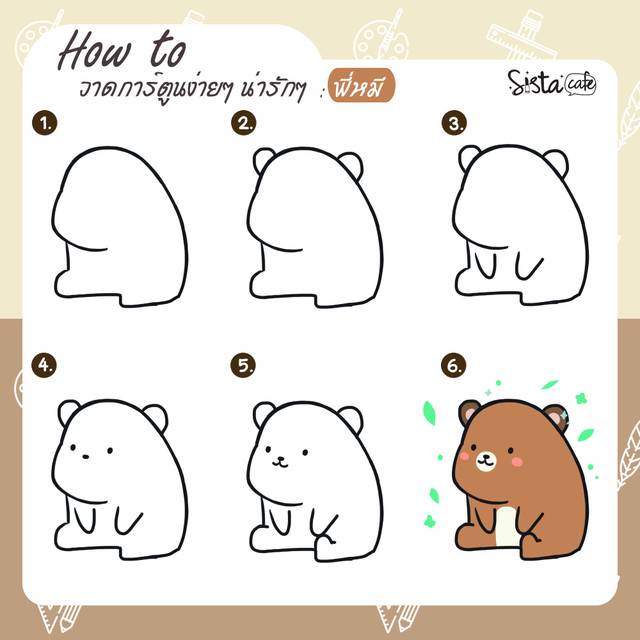 How to
วาดการ์ตูนง่ายๆ น่ารักๆ : พี่หมี

Sista cafe

1.

2.

3.

4.

5.

6.