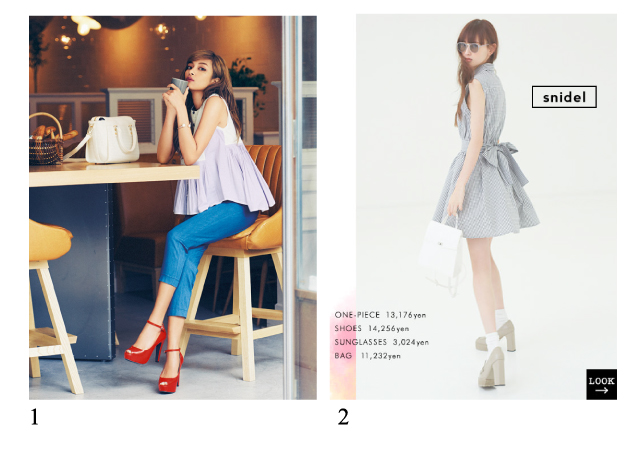 snidel

ONE-PIECE 13,176yen
SHOES 14,256yen
SUNGLASSES 3,024yen
BAG 11,232yen

LOOK →

1

2