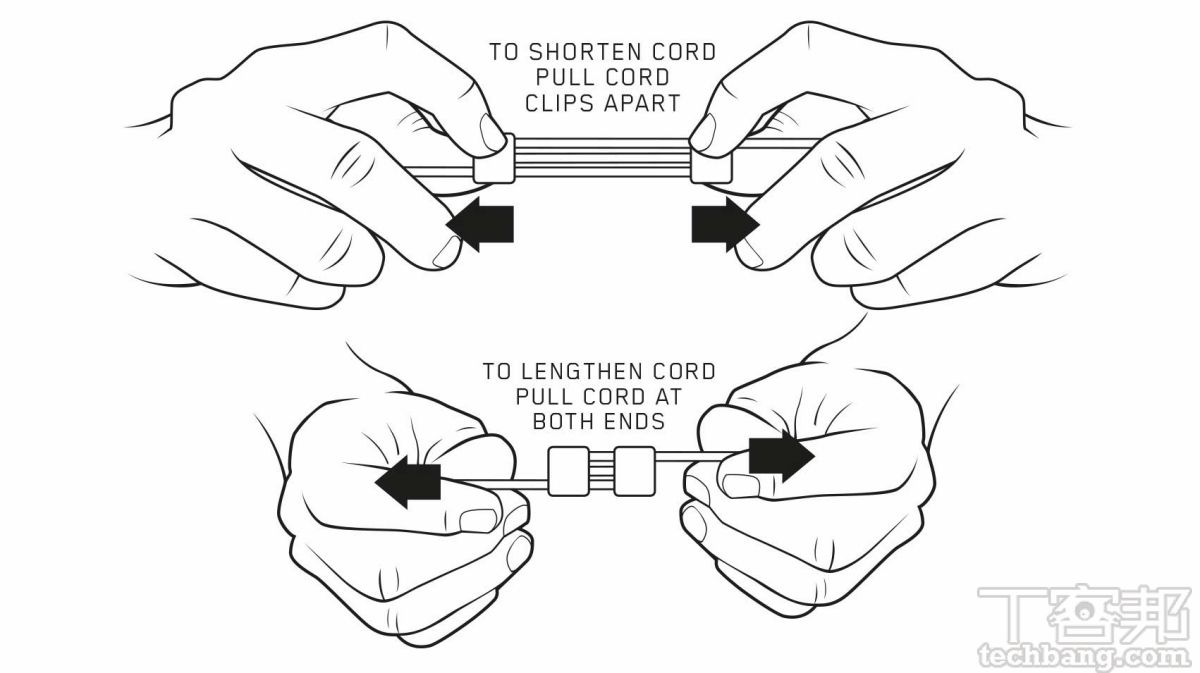 TO SHORTEN CORD
PULL CORD
CLIPS APART

TO LENGTHEN CORD
PULL CORD AT
BOTH ENDS

T客邦
techbang.com