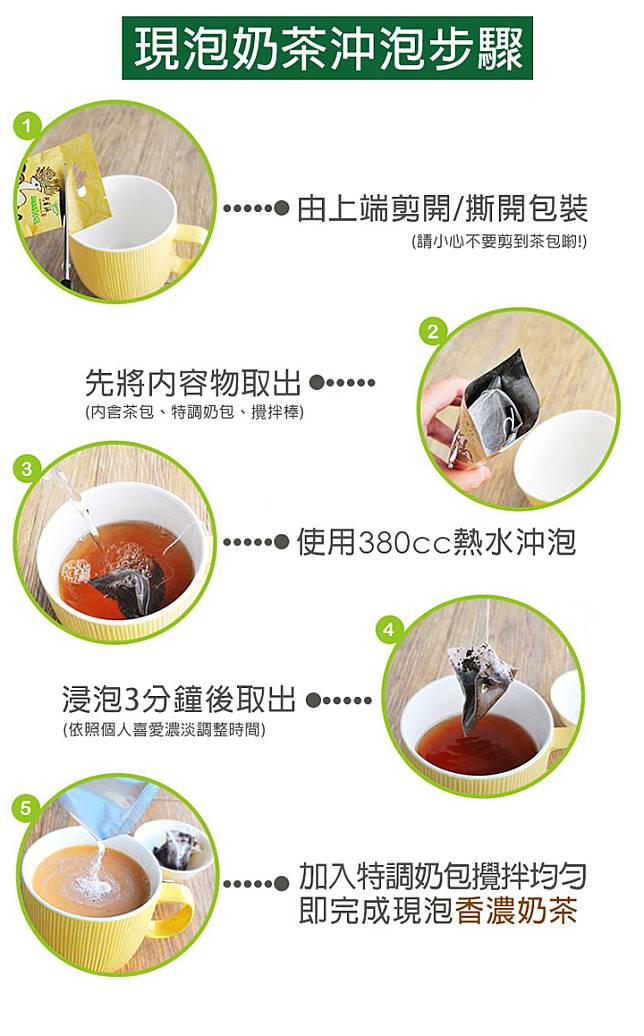 現泡奶茶沖泡步驟

1

由上端剪開/撕開包裝
(請小心不要剪到茶包喲!)

2

先將內容物取出
(內含茶包、特調奶包、攪拌棒)

3

使用380cc熱水沖泡

4

浸泡3分鐘後取出
(依照個人喜愛濃淡調整時間)

5

加入特調奶包攪拌均勻
即完成現泡香濃奶茶