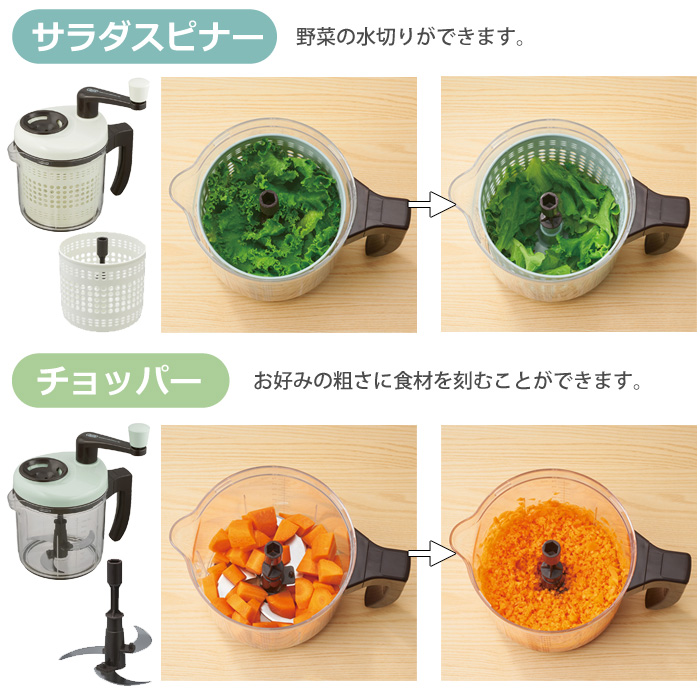 サラダスピナー

野菜の水切りができます。

チョッパー

お好みの粗さに食材を刻むことができます。