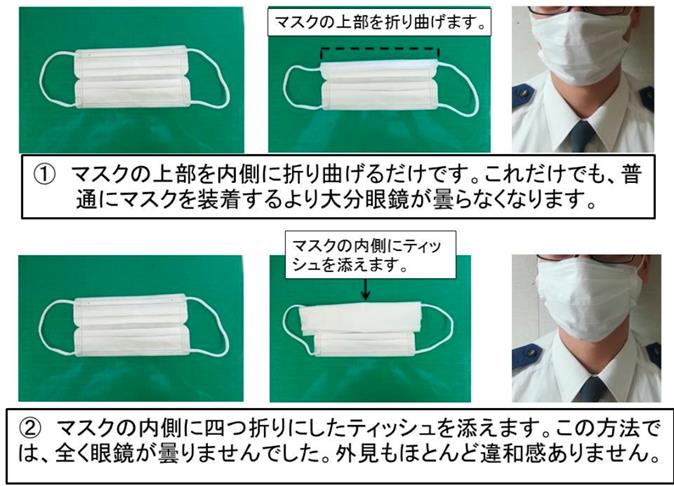 マスクの上部を折り曲げます。

① マスクの上部を内側に折り曲げるだけです。これだけでも、普通にマスクを装着するより大分眼鏡が曇らなくなります。

マスクの内側にティッシュを添えます。

② マスクの内側に四つ折りにしたティッシュを添えます。この方法では、全く眼鏡が曇りませんでした。外見もほとんど違和感ありません。