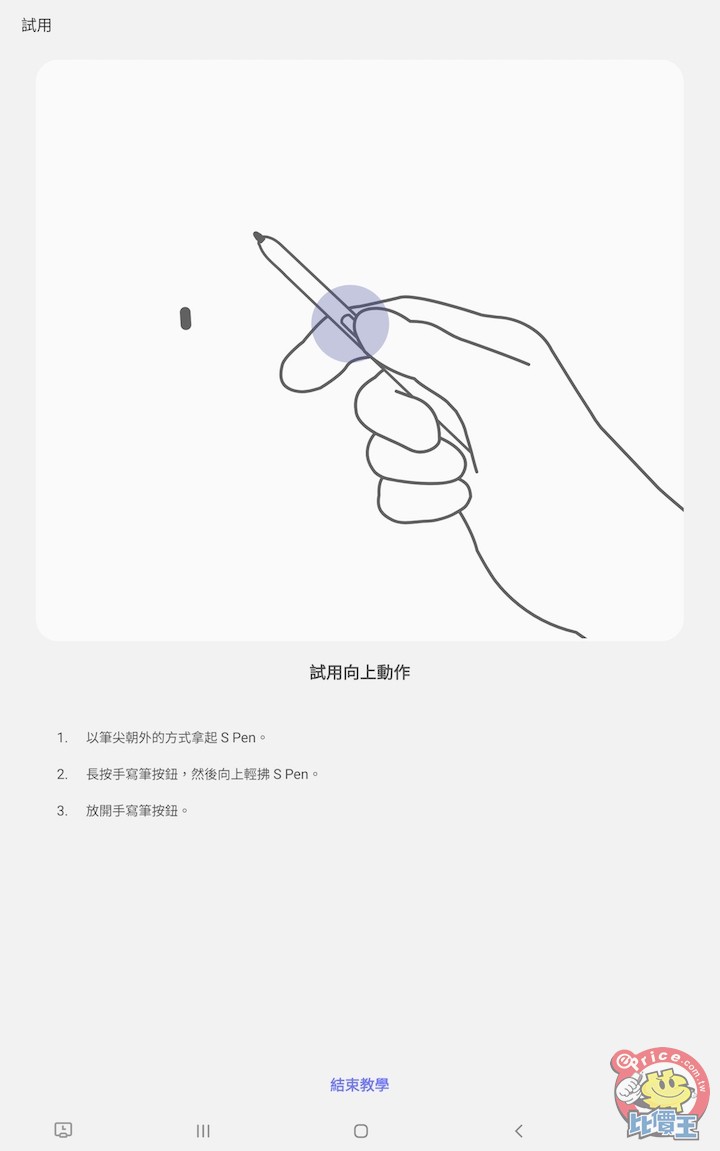 試用

試用向上動作

1. 以筆尖朝外的方式拿起 S Pen。

2. 長按手寫筆按鈕，然後向上輕拂 S Pen。

3. 放開手寫筆按鈕。

結束教學

ePrice.com.tw
比價王