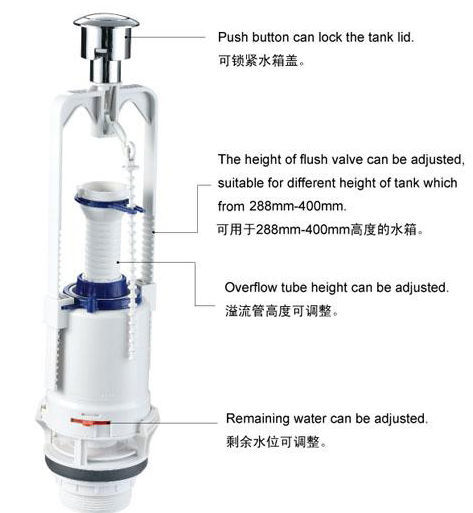 Push button can lock the tank lid.
可锁紧水箱盖。

The height of flush valve can be adjusted, suitable for different height of tank which from 288mm-400mm.
可用于288mm-400mm高度的水箱。

Overflow tube height can be adjusted.
溢流管高度可调整。

Remaining water can be adjusted.
剩余水位可调整。