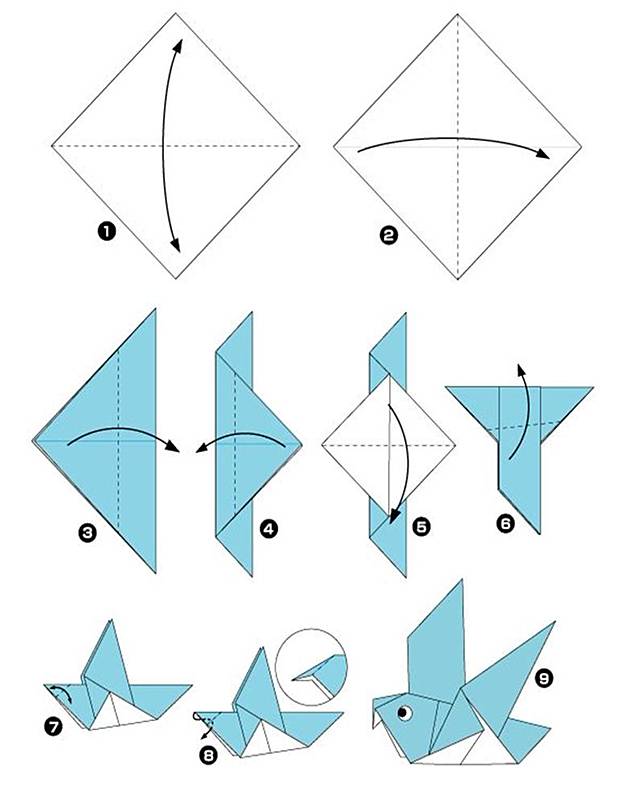 1
2
3
4
5
6
7
8
9