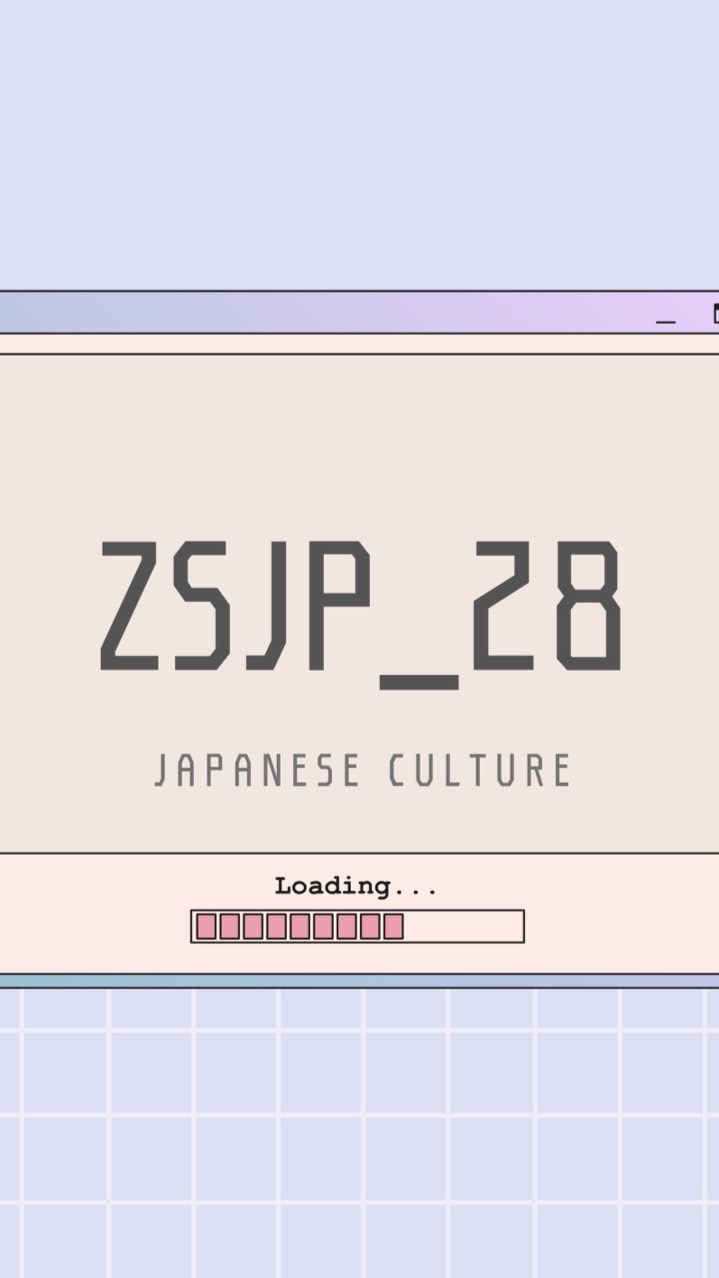 ZSJP_28

JAPANESE CULTURE

Loading...