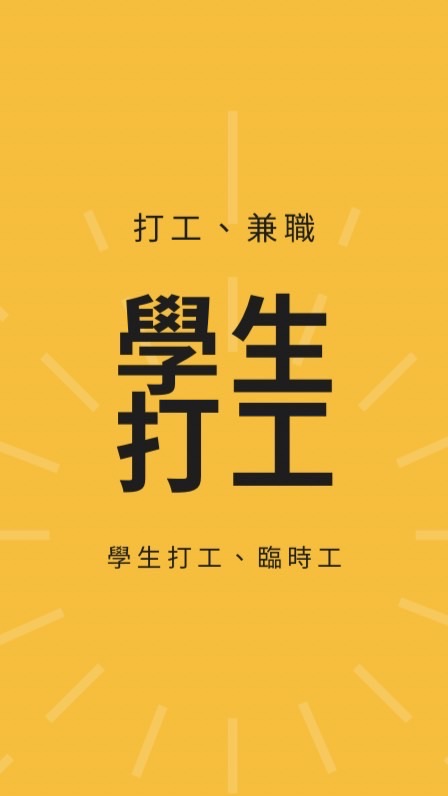 打工、兼職

學生
打工

學生打工、臨時工