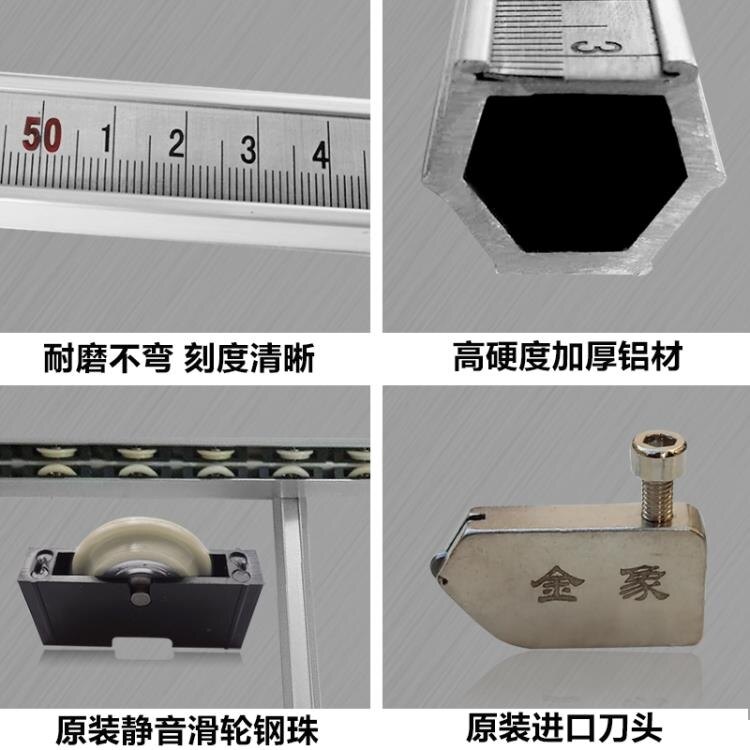 50 1 2 3 4

3

耐磨不弯 刻度清晰

高硬度加厚铝材

金象

原装静音滑轮钢珠

原装进口刀头