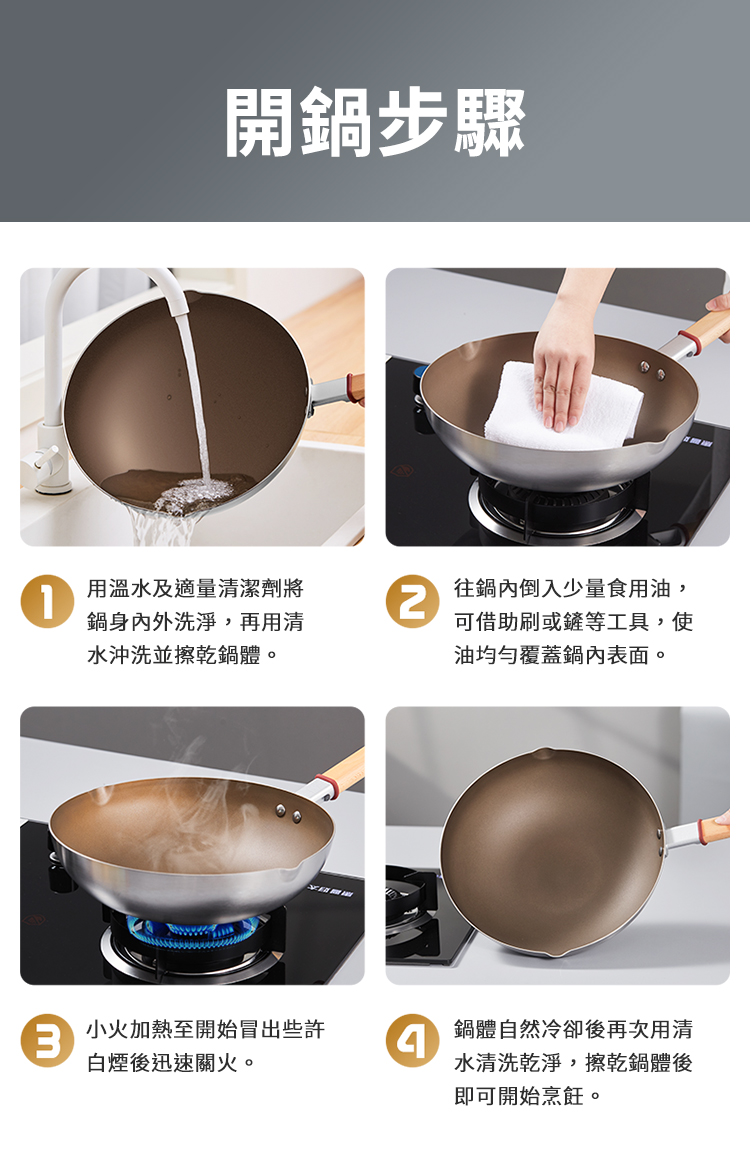 開鍋步驟

1 用溫水及適量清潔劑將鍋身內外洗淨，再用清水沖洗並擦乾鍋體。

2 往鍋內倒入少量食用油，可借助刷或鏟等工具，使油均勻覆蓋鍋內表面。

3 小火加熱至開始冒出些許白煙後迅速關火。

4 鍋體自然冷卻後再次用清水清洗乾淨，擦乾鍋體後即可開始烹飪。