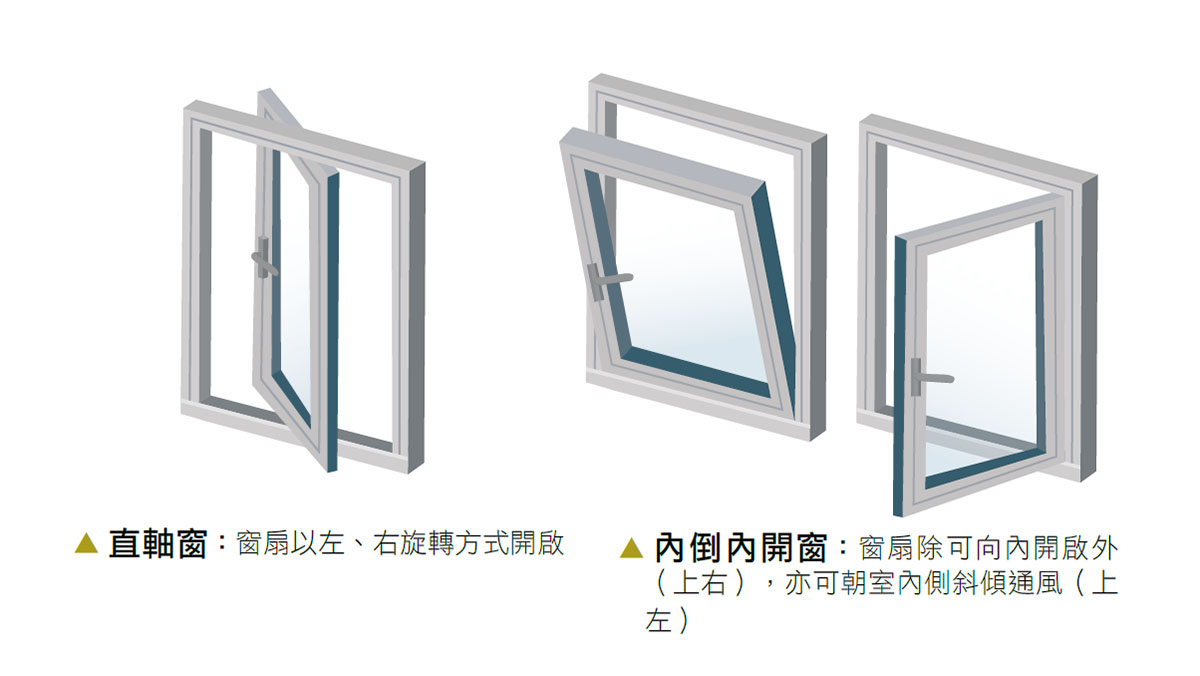 ▲ 直軸窗：窗扇以左、右旋轉方式開啟

▲ 內倒內開窗：窗扇除可向內開啟外（上右），亦可朝室內側斜傾通風（上左）