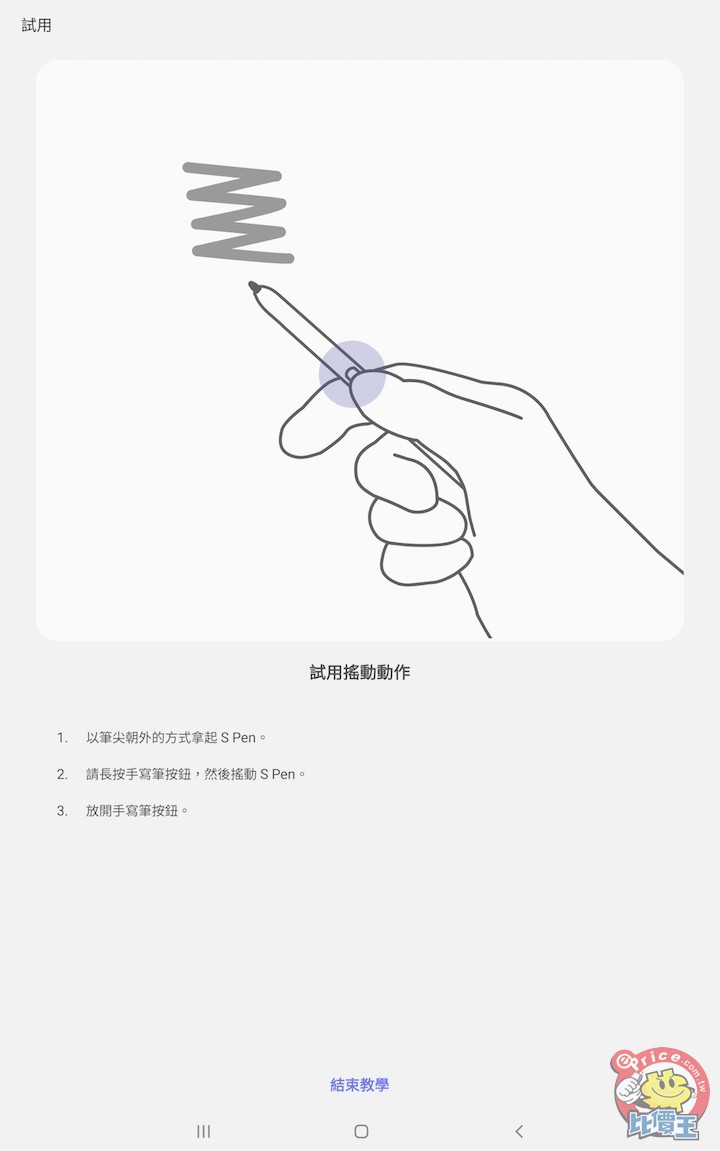 試用

試用搖動動作

1. 以筆尖朝外的方式拿起 S Pen。

2. 請長按手寫筆按鈕，然後搖動 S Pen。

3. 放開手寫筆按鈕。

結束教學

ePrice.com.tw
比價王