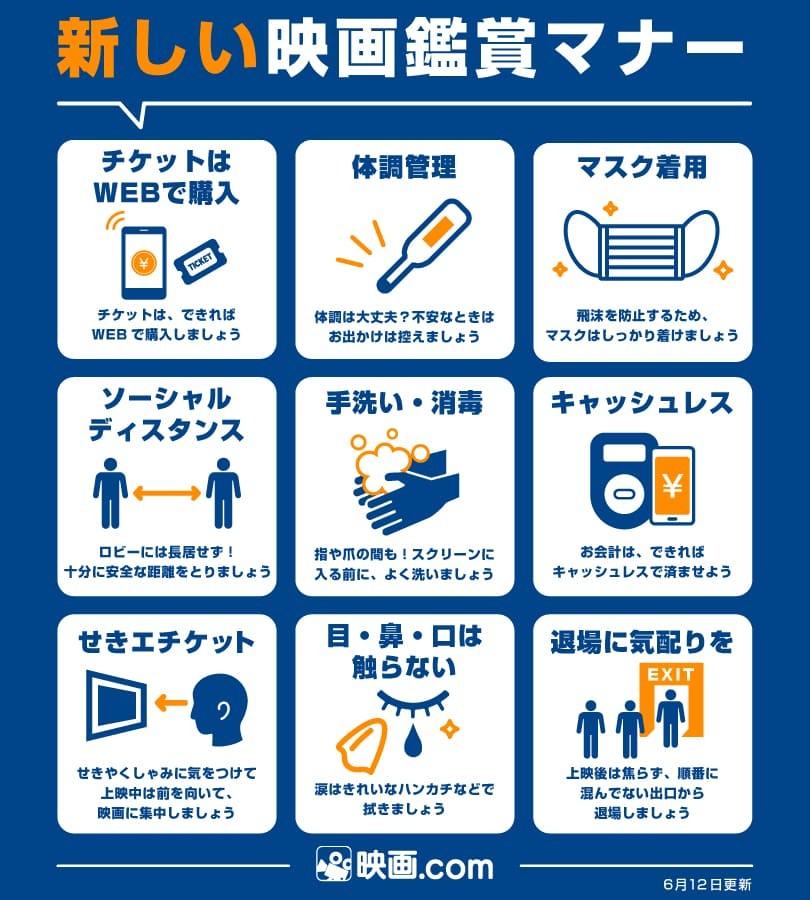 新しい映画鑑賞マナー

チケットはWEBで購入

¥ TICKET

チケットは、できればWEBで購入しましょう

体調管理

体調は大丈夫？不安なときはお出かけは控えましょう

マスク着用

飛沫を防止するため、マスクはしっかり着けましょう

ソーシャルディスタンス

ロビーには長居せず！十分に安全な距離をとりましょう

手洗い・消毒

指や爪の間も！スクリーンに入る前に、よく洗いましょう

キャッシュレス

¥

お会計は、できればキャッシュレスで済ませよう

せきエチケット

せきやくしゃみに気をつけて上映中は前を向いて、映画に集中しましょう

目・鼻・口は触らない

涙はきれいなハンカチなどで拭きましょう

退場に気配りを

EXIT

上映後は焦らず、順番に混んでない出口から退場しましょう

映画.com

6月12日更新