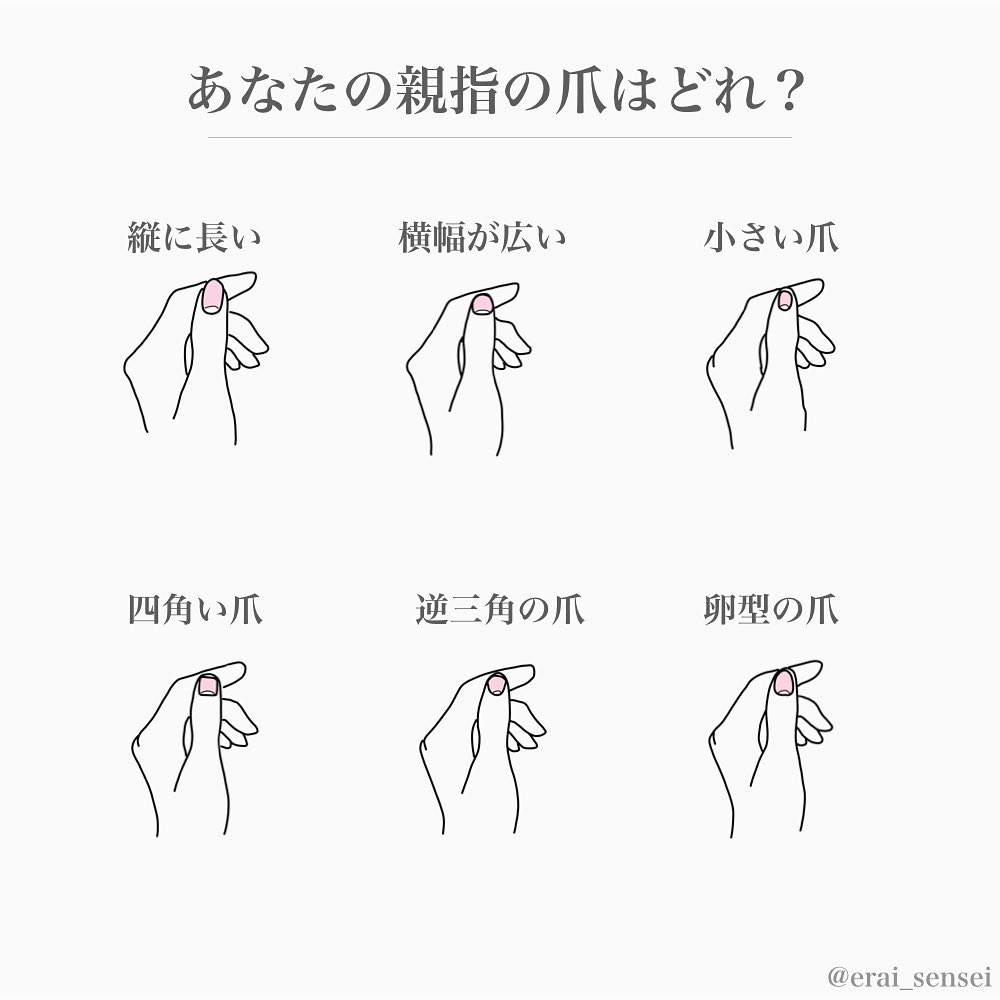 あなたの親指の爪はどれ？

縦に長い

横幅が広い

小さい爪

四角い爪

逆三角の爪

卵型の爪

@erai_sensei